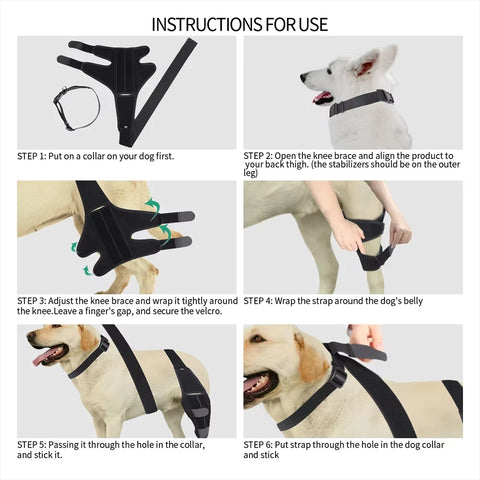 INSTRUCTIONS FOR USE

STEP 1: Put on a collar on your dog first.

STEP 2: Open the knee brace and align the product to your back thigh. (the stabilizers should be on the outer leg)

STEP 3: Adjust the knee brace and wrap it tightly around the knee.Leave a finger's gap, and secure the velcro.

STEP 4: Wrap the strap around the dog's belly

STEP 5: Passing it through the hole in the collar, and stick it.

STEP 6: Put strap through the hole in the dog collar and stick